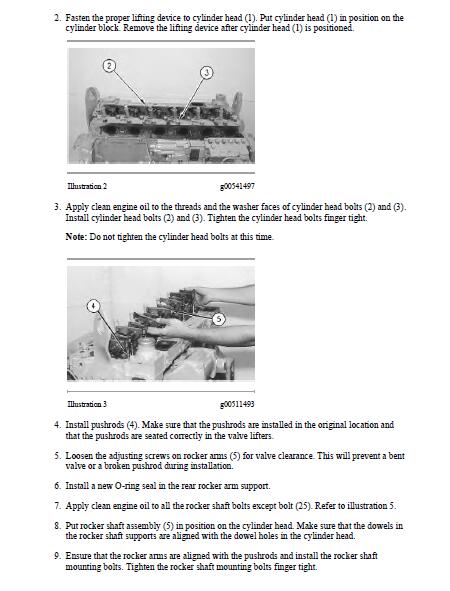 2. Fasten the proper lifting device to cylinder head (1). Put cylinder head (1) in position on the cylinder block. Remove the lifting device after cylinder head (1) is positioned.

2

3

Illustration 2 g00541497

3. Apply clean engine oil to the threads and the washer faces of cylinder head bolts (2) and (3). Install cylinder head bolts (2) and (3). Tighten the cylinder head bolts finger tight.

Note: Do not tighten the cylinder head bolts at this time.

4

5

Illustration 3 g00511493

4. Install pushrods (4). Make sure that the pushrods are installed in the original location and that the pushrods are seated correctly in the valve lifters.

5. Loosen the adjusting screws on rocker arms (5) for valve clearance. This will prevent a bent valve or a broken pushrod during installation.

6. Install a new O-ring seal in the rear rocker arm support.

7. Apply clean engine oil to all the rocker shaft bolts except bolt (25). Refer to illustration 5.

8. Put rocker shaft assembly (5) in position on the cylinder head. Make sure that the dowels in the rocker shaft supports are aligned with the dowel holes in the cylinder head.

9. Ensure that the rocker arms are aligned with the pushrods and install the rocker shaft mounting bolts. Tighten the rocker shaft mounting bolts finger tight.