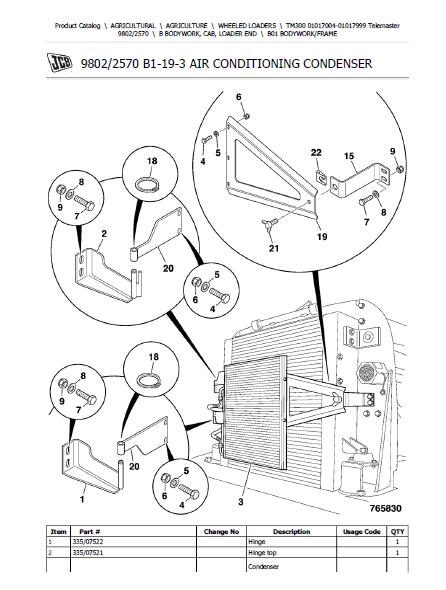 Product Catalog \ AGRICULTURAL \ AGRICULTURE \ WHEELED LOADERS \ TM300 01017004-01017999 Telemaster 9802/2570 \ B BODYWORK, CAB, LOADER END \ B01 BODYWORK/FRAME

JCB 9802/2570 B1-19-3 AIR CONDITIONING CONDENSER

6
4
5
22
15
9
7
8
19
21
18
8
9
7
2
20
5
6
4
18
8
9
7
20
1
5
6
4
3
765830

| Item | Part # | Change No | Description | Usage Code | QTY |
|---|---|---|---|---|---|
| 1 | 335/07522 | | Hinge | | 1 |
| 2 | 335/07521 | | Hinge top | | 1 |
| | | | Condenser | | |