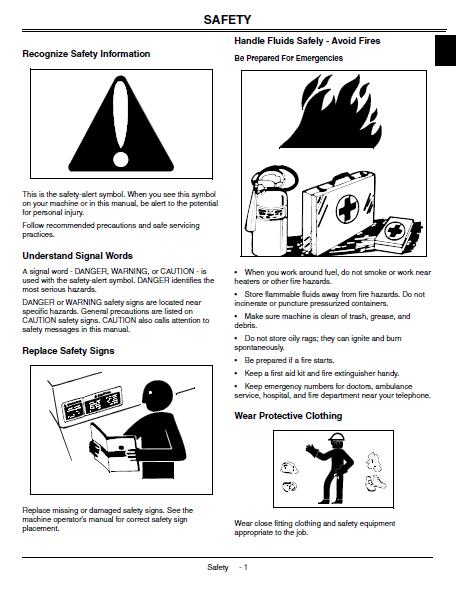 SAFETY

Recognize Safety Information

This is the safety-alert symbol. When you see this symbol on your machine or in this manual, be alert to the potential for personal injury.

Follow recommended precautions and safe servicing practices.

Understand Signal Words

A signal word - DANGER, WARNING, or CAUTION - is used with the safety-alert symbol. DANGER identifies the most serious hazards.

DANGER or WARNING safety signs are located near specific hazards. General precautions are listed on CAUTION safety signs. CAUTION also calls attention to safety messages in this manual.

Replace Safety Signs

Replace missing or damaged safety signs. See the machine operator's manual for correct safety sign placement.

Handle Fluids Safely - Avoid Fires

Be Prepared For Emergencies

• When you work around fuel, do not smoke or work near heaters or other fire hazards.

• Store flammable fluids away from fire hazards. Do not incinerate or puncture pressurized containers.

• Make sure machine is clean of trash, grease, and debris.

• Do not store oily rags; they can ignite and burn spontaneously.

• Be prepared if a fire starts.

• Keep a first aid kit and fire extinguisher handy.

• Keep emergency numbers for doctors, ambulance service, hospital, and fire department near your telephone.

Wear Protective Clothing

Wear close fitting clothing and safety equipment appropriate to the job.

Safety - 1