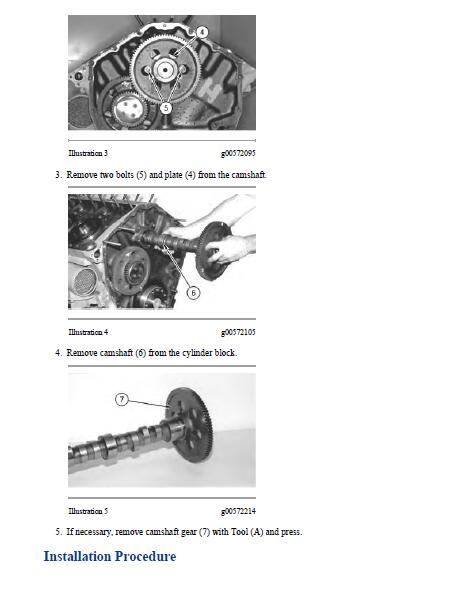 4

5

Illustration 3 g00572095

3. Remove two bolts (5) and plate (4) from the camshaft.

6

Illustration 4 g00572105

4. Remove camshaft (6) from the cylinder block.

7

Illustration 5 g00572214

5. If necessary, remove camshaft gear (7) with Tool (A) and press.

Installation Procedure