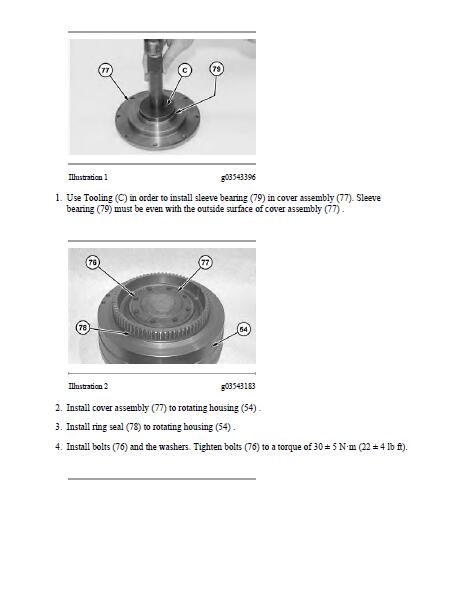 77

C

79

Illustration 1 g03543396

1. Use Tooling (C) in order to install sleeve bearing (79) in cover assembly (77). Sleeve bearing (79) must be even with the outside surface of cover assembly (77) .

76

77

78

54

Illustration 2 g03543183

2. Install cover assembly (77) to rotating housing (54) .

3. Install ring seal (78) to rotating housing (54) .

4. Install bolts (76) and the washers. Tighten bolts (76) to a torque of 30 ± 5 N·m (22 ± 4 lb ft).