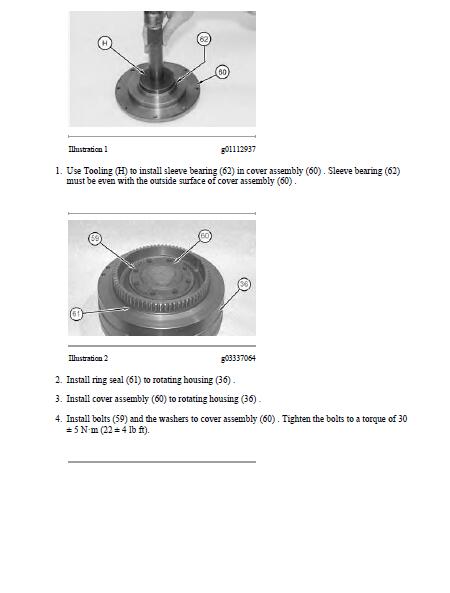 H

62

60

Illustration 1 g01112937

1. Use Tooling (H) to install sleeve bearing (62) in cover assembly (60) . Sleeve bearing (62) must be even with the outside surface of cover assembly (60) .

59

60

36

61

Illustration 2 g03337064

2. Install ring seal (61) to rotating housing (36) .

3. Install cover assembly (60) to rotating housing (36) .

4. Install bolts (59) and the washers to cover assembly (60) . Tighten the bolts to a torque of 30 ± 5 N·m (22 ± 4 lb ft).