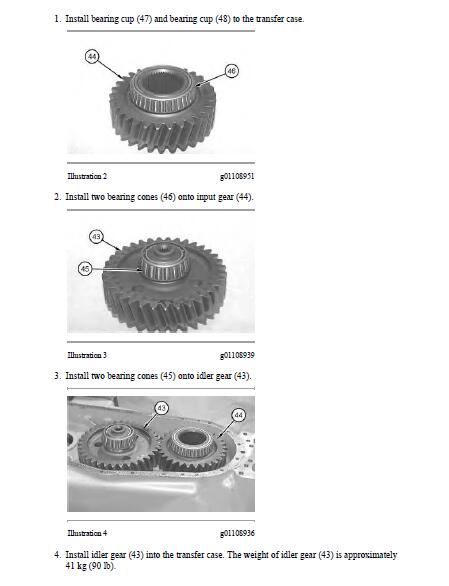 1. Install bearing cup (47) and bearing cup (48) to the transfer case.

44

46

Illustration 2 g01108951

2. Install two bearing cones (46) onto input gear (44).

43

45

Illustration 3 g01108939

3. Install two bearing cones (45) onto idler gear (43).

43

44

Illustration 4 g01108936

4. Install idler gear (43) into the transfer case. The weight of idler gear (43) is approximately 41 kg (90 lb).