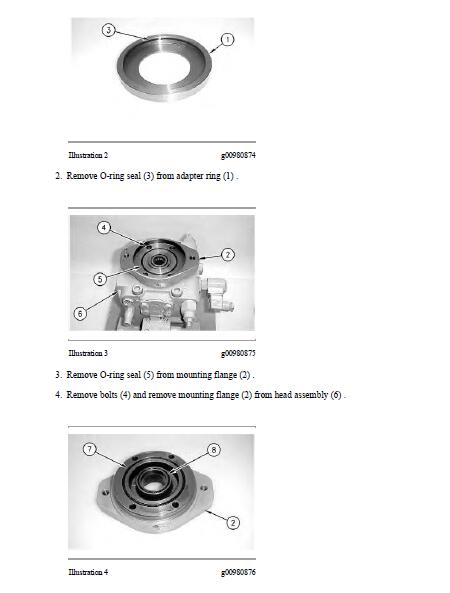 3

1

Illustration 2 g00980874

2. Remove O-ring seal (3) from adapter ring (1) .

4

2

5

6

Illustration 3 g00980875

3. Remove O-ring seal (5) from mounting flange (2) .

4. Remove bolts (4) and remove mounting flange (2) from head assembly (6) .

7

8

2

Illustration 4 g00980876