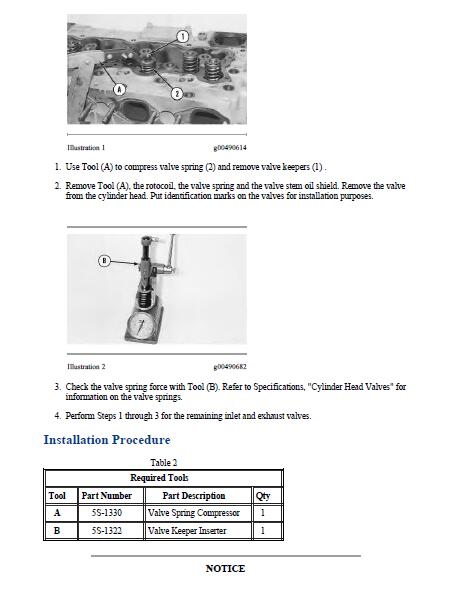 1

2

A

Illustration 1 g00490614

1. Use Tool (A) to compress valve spring (2) and remove valve keepers (1) .

2. Remove Tool (A), the rotocoil, the valve spring and the valve stem oil shield. Remove the valve from the cylinder head. Put identification marks on the valves for installation purposes.

B

Illustration 2 g00490682

3. Check the valve spring force with Tool (B). Refer to Specifications, "Cylinder Head Valves" for information on the valve springs.

4. Perform Steps 1 through 3 for the remaining inlet and exhaust valves.

Installation Procedure

Table 2

| Required Tools | | | |
|---|---|---|---|
| Tool | Part Number | Part Description | Qty |
| A | 5S-1330 | Valve Spring Compressor | 1 |
| B | 5S-1322 | Valve Keeper Inserter | 1 |

NOTICE