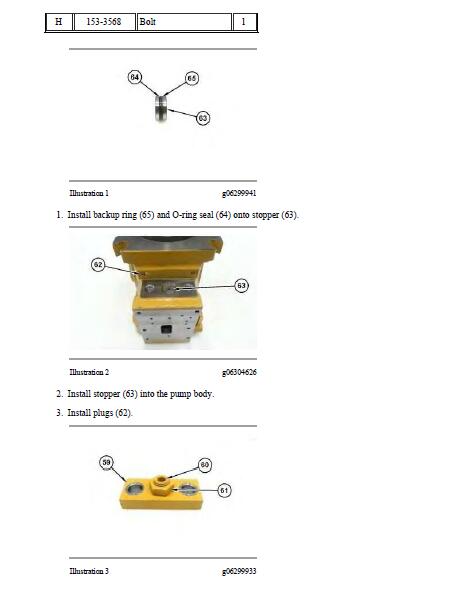 | H | 153-3568 | Bolt | 1 |
|---|---|---|---|

64
65
63

Illustration 1 g06299941

1. Install backup ring (65) and O-ring seal (64) onto stopper (63).

62
63

Illustration 2 g06304626

2. Install stopper (63) into the pump body.

3. Install plugs (62).

59
60
61

Illustration 3 g06299933