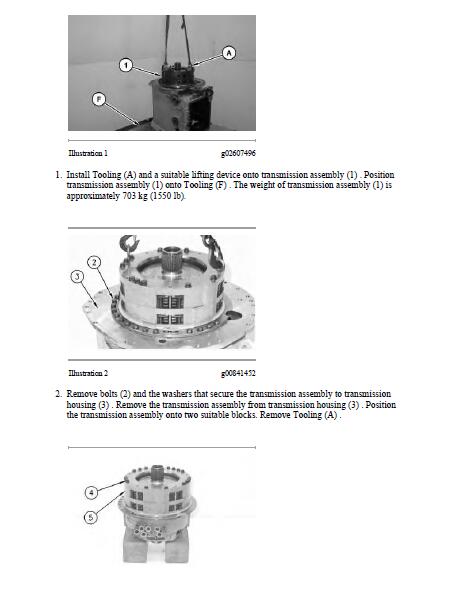 1

A

F

Illustration 1 g02607496

1. Install Tooling (A) and a suitable lifting device onto transmission assembly (1) . Position transmission assembly (1) onto Tooling (F) . The weight of transmission assembly (1) is approximately 703 kg (1550 lb).

2

3

Illustration 2 g00841452

2. Remove bolts (2) and the washers that secure the transmission assembly to transmission housing (3) . Remove the transmission assembly from transmission housing (3) . Position the transmission assembly onto two suitable blocks. Remove Tooling (A) .

4

5