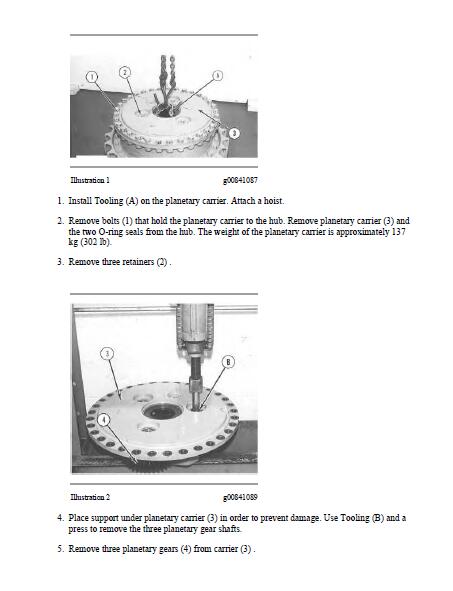 1

2

A

3

Illustration 1 g00841087

1. Install Tooling (A) on the planetary carrier. Attach a hoist.

2. Remove bolts (1) that hold the planetary carrier to the hub. Remove planetary carrier (3) and the two O-ring seals from the hub. The weight of the planetary carrier is approximately 137 kg (302 lb).

3. Remove three retainers (2) .

3

B

4

Illustration 2 g00841089

4. Place support under planetary carrier (3) in order to prevent damage. Use Tooling (B) and a press to remove the three planetary gear shafts.

5. Remove three planetary gears (4) from carrier (3) .