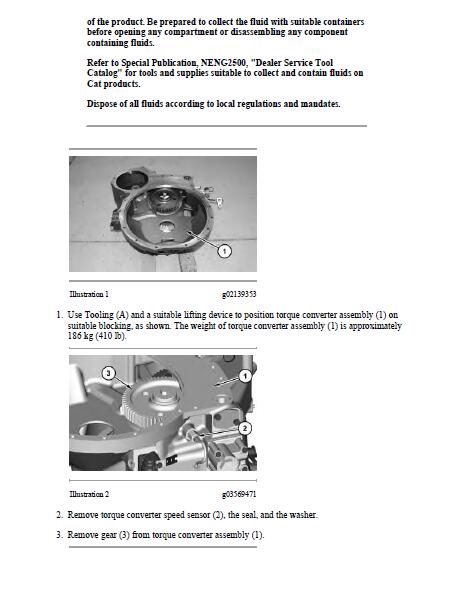 of the product. Be prepared to collect the fluid with suitable containers before opening any compartment or disassembling any component containing fluids.

Refer to Special Publication, NENG2500, "Dealer Service Tool Catalog" for tools and supplies suitable to collect and contain fluids on Cat products.

Dispose of all fluids according to local regulations and mandates.

1

Illustration 1 g02139353

1. Use Tooling (A) and a suitable lifting device to position torque converter assembly (1) on suitable blocking, as shown. The weight of torque converter assembly (1) is approximately 186 kg (410 lb).

3
1
2

Illustration 2 g03569471

2. Remove torque converter speed sensor (2), the seal, and the washer.

3. Remove gear (3) from torque converter assembly (1).