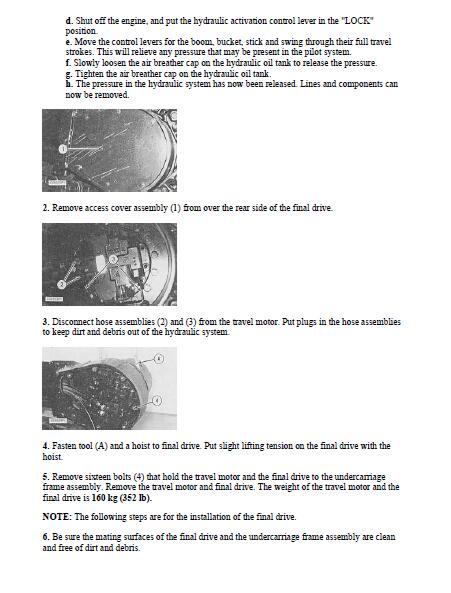 d. Shut off the engine, and put the hydraulic activation control lever in the "LOCK" position.
e. Move the control levers for the boom, bucket, stick and swing through their full travel strokes. This will relieve any pressure that may be present in the pilot system.
f. Slowly loosen the air breather cap on the hydraulic oil tank to release the pressure.
g. Tighten the air breather cap on the hydraulic oil tank.
h. The pressure in the hydraulic system has now been released. Lines and components can now be removed.

1

2. Remove access cover assembly (1) from over the rear side of the final drive.

2
3

3. Disconnect hose assemblies (2) and (3) from the travel motor. Put plugs in the hose assemblies to keep dirt and debris out of the hydraulic system.

A
4

4. Fasten tool (A) and a hoist to final drive. Put slight lifting tension on the final drive with the hoist.

5. Remove sixteen bolts (4) that hold the travel motor and the final drive to the undercarriage frame assembly. Remove the travel motor and final drive. The weight of the travel motor and the final drive is 160 kg (352 lb).

NOTE: The following steps are for the installation of the final drive.

6. Be sure the mating surfaces of the final drive and the undercarriage frame assembly are clean and free of dirt and debris.