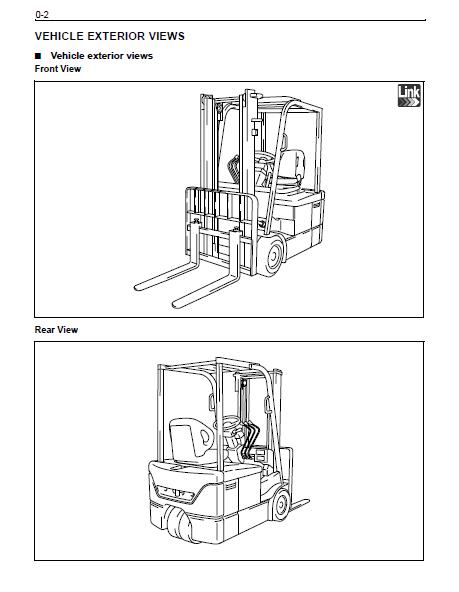 0-2

VEHICLE EXTERIOR VIEWS

■ Vehicle exterior views

Front View

Link

Rear View