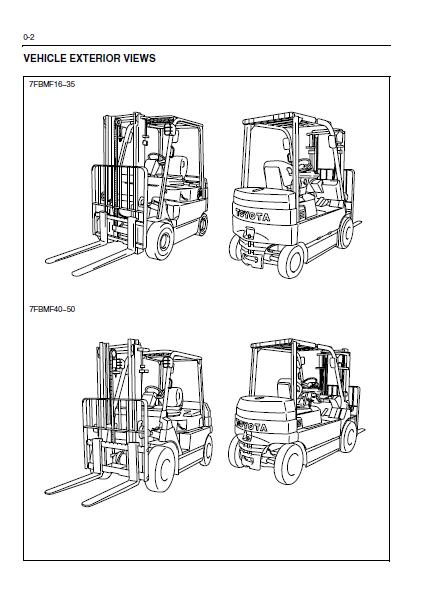 0-2

VEHICLE EXTERIOR VIEWS

7FBMF16–35

TOYOTA

7FBMF40–50

TOYOTA