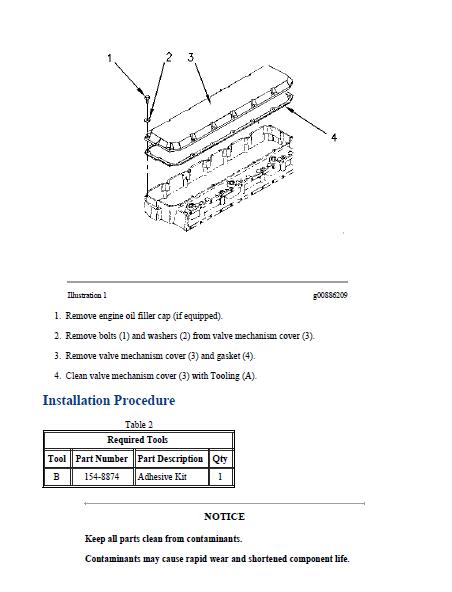 1 2 3

4

Illustration 1 g00886209

1. Remove engine oil filler cap (if equipped).

2. Remove bolts (1) and washers (2) from valve mechanism cover (3).

3. Remove valve mechanism cover (3) and gasket (4).

4. Clean valve mechanism cover (3) with Tooling (A).

Installation Procedure

Table 2

| Required Tools | | | |
|---|---|---|---|
| Tool | Part Number | Part Description | Qty |
| B | 154-8874 | Adhesive Kit | 1 |

NOTICE

Keep all parts clean from contaminants.

Contaminants may cause rapid wear and shortened component life.