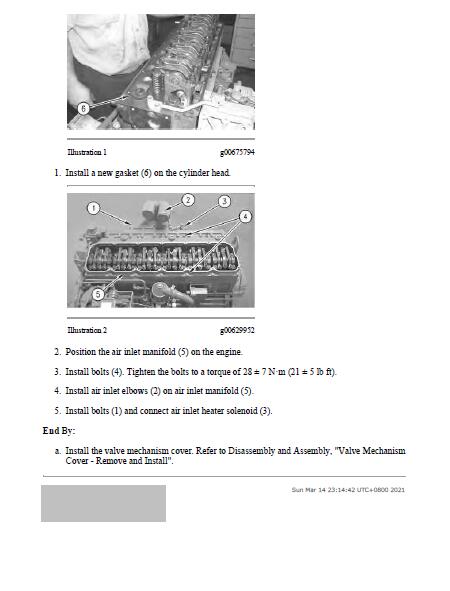 6

Illustration 1 g00675794

1. Install a new gasket (6) on the cylinder head.

1 2 3 4 5

Illustration 2 g00629952

2. Position the air inlet manifold (5) on the engine.

3. Install bolts (4). Tighten the bolts to a torque of 28 ± 7 N·m (21 ± 5 lb ft).

4. Install air inlet elbows (2) on air inlet manifold (5).

5. Install bolts (1) and connect air inlet heater solenoid (3).

End By:

a. Install the valve mechanism cover. Refer to Disassembly and Assembly, "Valve Mechanism Cover - Remove and Install".

Sun Mar 14 23:14:42 UTC+0800 2021