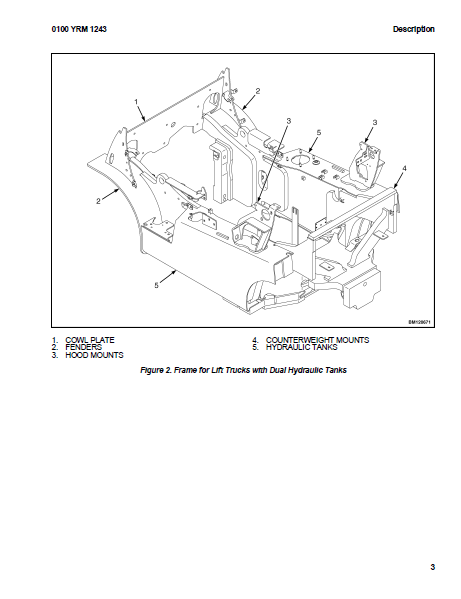 0100 YRM 1243

Description

1

2

3

5

3

4

2

5

BM128671

1. COWL PLATE
2. FENDERS
3. HOOD MOUNTS

4. COUNTERWEIGHT MOUNTS
5. HYDRAULIC TANKS

Figure 2. Frame for Lift Trucks with Dual Hydraulic Tanks

3