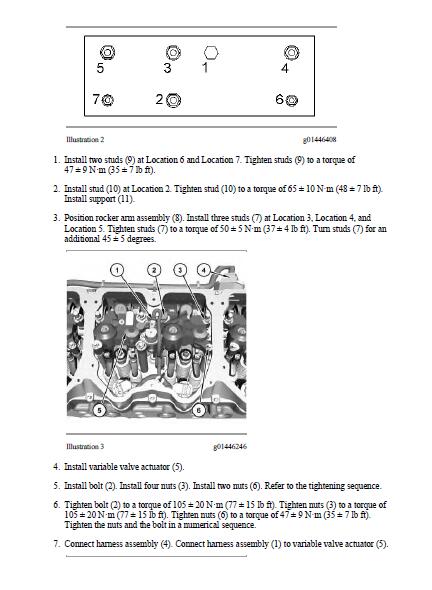 5 3 1 4

7 2 6

Illustration 2 g01446408

1. Install two studs (9) at Location 6 and Location 7. Tighten studs (9) to a torque of 47 ± 9 N·m (35 ± 7 lb ft).

2. Install stud (10) at Location 2. Tighten stud (10) to a torque of 65 ± 10 N·m (48 ± 7 lb ft). Install support (11).

3. Position rocker arm assembly (8). Install three studs (7) at Location 3, Location 4, and Location 5. Tighten studs (7) to a torque of 50 ± 5 N·m (37 ± 4 lb ft). Turn studs (7) for an additional 45 ± 5 degrees.

1 2 3 4

5 6

Illustration 3 g01446246

4. Install variable valve actuator (5).

5. Install bolt (2). Install four nuts (3). Install two nuts (6). Refer to the tightening sequence.

6. Tighten bolt (2) to a torque of 105 ± 20 N·m (77 ± 15 lb ft). Tighten nuts (3) to a torque of 105 ± 20 N·m (77 ± 15 lb ft). Tighten nuts (6) to a torque of 47 ± 9 N·m (35 ± 7 lb ft). Tighten the nuts and the bolt in a numerical sequence.

7. Connect harness assembly (4). Connect harness assembly (1) to variable valve actuator (5).