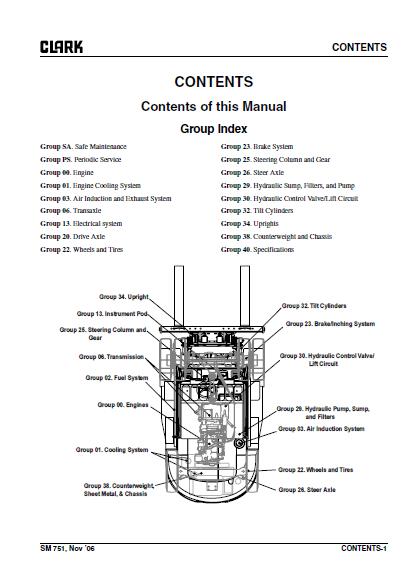 CLARK

CONTENTS

CONTENTS

Contents of this Manual

Group Index

Group SA. Safe Maintenance
Group PS. Periodic Service
Group 00. Engine
Group 01. Engine Cooling System
Group 03. Air Induction and Exhaust System
Group 06. Transaxle
Group 13. Electrical system
Group 20. Drive Axle
Group 22. Wheels and Tires

Group 23. Brake System
Group 25. Steering Column and Gear
Group 26. Steer Axle
Group 29. Hydraulic Sump, Filters, and Pump
Group 30. Hydraulic Control Valve/Lift Circuit
Group 32. Tilt Cylinders
Group 34. Uprights
Group 38. Counterweight and Chassis
Group 40. Specifications

Group 34. Upright
Group 13. Instrument Pod
Group 25. Steering Column and Gear
Group 06. Transmission
Group 02. Fuel System
Group 00. Engines
Group 01. Cooling System
Group 38. Counterweight, Sheet Metal, & Chassis

Group 32. Tilt Cylinders
Group 23. Brake/Inching System
Group 30. Hydraulic Control Valve/ Lift Circuit
Group 29. Hydraulic Pump, Sump, and Filters
Group 03. Air Induction System
Group 22. Wheels and Tires
Group 26. Steer Axle

SM 751, Nov '06

CONTENTS-1