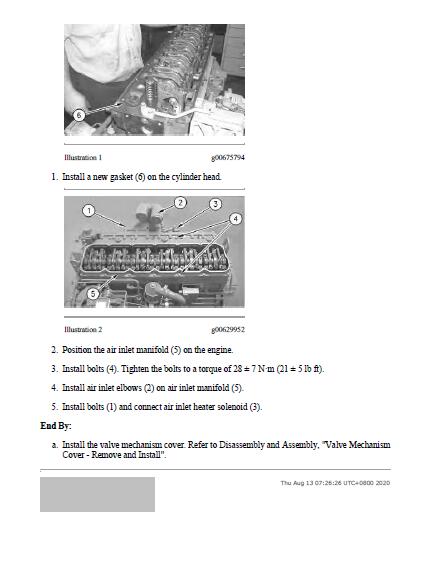 6

Illustration 1 g00675794

1. Install a new gasket (6) on the cylinder head.

1 2 3 4 5

Illustration 2 g00629952

2. Position the air inlet manifold (5) on the engine.

3. Install bolts (4). Tighten the bolts to a torque of 28 ± 7 N·m (21 ± 5 lb ft).

4. Install air inlet elbows (2) on air inlet manifold (5).

5. Install bolts (1) and connect air inlet heater solenoid (3).

End By:

a. Install the valve mechanism cover. Refer to Disassembly and Assembly, "Valve Mechanism Cover - Remove and Install".

Thu Aug 13 07:26:26 UTC+0800 2020