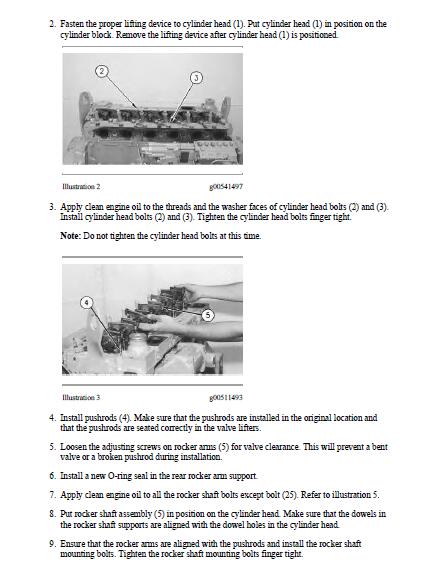 2. Fasten the proper lifting device to cylinder head (1). Put cylinder head (1) in position on the cylinder block. Remove the lifting device after cylinder head (1) is positioned.

2

3

Illustration 2

g00541497

3. Apply clean engine oil to the threads and the washer faces of cylinder head bolts (2) and (3). Install cylinder head bolts (2) and (3). Tighten the cylinder head bolts finger tight.

Note: Do not tighten the cylinder head bolts at this time.

4

5

Illustration 3

g00511493

4. Install pushrods (4). Make sure that the pushrods are installed in the original location and that the pushrods are seated correctly in the valve lifters.

5. Loosen the adjusting screws on rocker arms (5) for valve clearance. This will prevent a bent valve or a broken pushrod during installation.

6. Install a new O-ring seal in the rear rocker arm support.

7. Apply clean engine oil to all the rocker shaft bolts except bolt (25). Refer to illustration 5.

8. Put rocker shaft assembly (5) in position on the cylinder head. Make sure that the dowels in the rocker shaft supports are aligned with the dowel holes in the cylinder head.

9. Ensure that the rocker arms are aligned with the pushrods and install the rocker shaft mounting bolts. Tighten the rocker shaft mounting bolts finger tight.