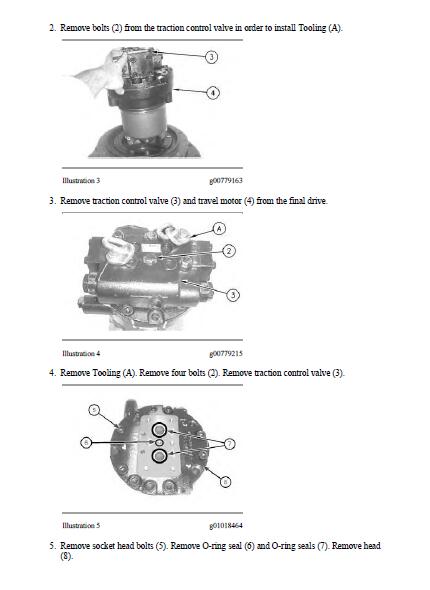 2. Remove bolts (2) from the traction control valve in order to install Tooling (A).

3

4

Illustration 3

g00779163

3. Remove traction control valve (3) and travel motor (4) from the final drive.

A

2

3

Illustration 4

g00779215

4. Remove Tooling (A). Remove four bolts (2). Remove traction control valve (3).

5

6

7

8

Illustration 5

g01018464

5. Remove socket head bolts (5). Remove O-ring seal (6) and O-ring seals (7). Remove head (8).