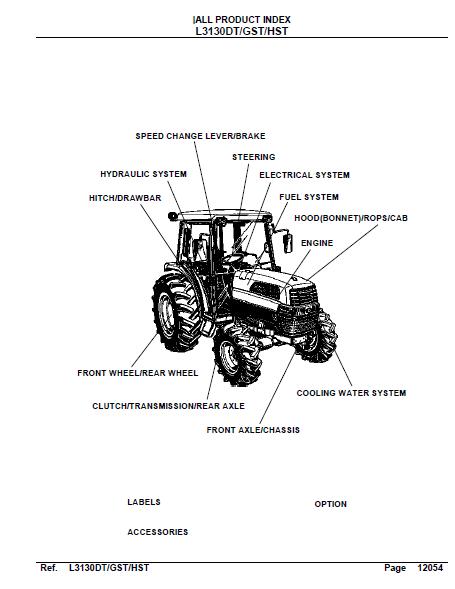 |ALL PRODUCT INDEX
L3130DT/GST/HST

SPEED CHANGE LEVER/BRAKE

STEERING

HYDRAULIC SYSTEM

ELECTRICAL SYSTEM

HITCH/DRAWBAR

FUEL SYSTEM

HOOD(BONNET)/ROPS/CAB

ENGINE

FRONT WHEEL/REAR WHEEL

COOLING WATER SYSTEM

CLUTCH/TRANSMISSION/REAR AXLE

FRONT AXLE/CHASSIS

LABELS

OPTION

ACCESSORIES

Ref. L3130DT/GST/HST

Page 12054