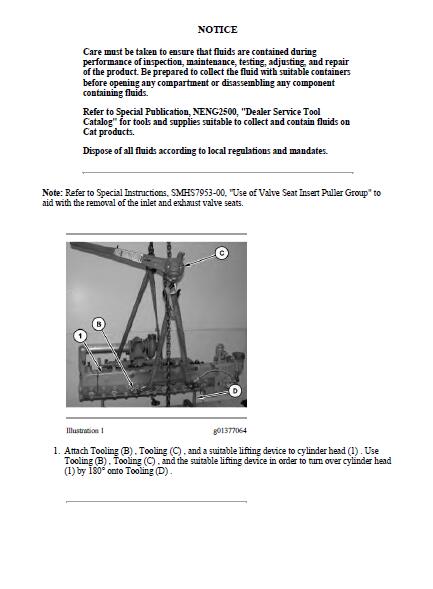 NOTICE

Care must be taken to ensure that fluids are contained during performance of inspection, maintenance, testing, adjusting, and repair of the product. Be prepared to collect the fluid with suitable containers before opening any compartment or disassembling any component containing fluids.

Refer to Special Publication, NENG2500, "Dealer Service Tool Catalog" for tools and supplies suitable to collect and contain fluids on Cat products.

Dispose of all fluids according to local regulations and mandates.

Note: Refer to Special Instructions, SMHS7953-00, "Use of Valve Seat Insert Puller Group" to aid with the removal of the inlet and exhaust valve seats.

C

B

1

D

Illustration 1

g01377064

1. Attach Tooling (B) , Tooling (C) , and a suitable lifting device to cylinder head (1) . Use Tooling (B) , Tooling (C) , and the suitable lifting device in order to turn over cylinder head (1) by 180° onto Tooling (D) .