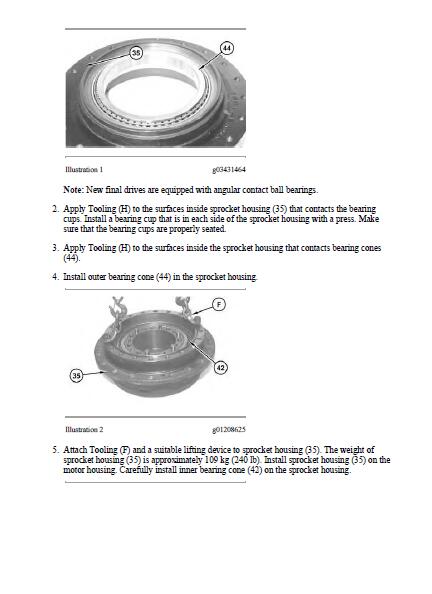 35

44

Illustration 1

g03431464

Note: New final drives are equipped with angular contact ball bearings.

2. Apply Tooling (H) to the surfaces inside sprocket housing (35) that contacts the bearing cups. Install a bearing cup that is in each side of the sprocket housing with a press. Make sure that the bearing cups are properly seated.

3. Apply Tooling (H) to the surfaces inside the sprocket housing that contacts bearing cones (44).

4. Install outer bearing cone (44) in the sprocket housing.

F

42

35

Illustration 2

g01208625

5. Attach Tooling (F) and a suitable lifting device to sprocket housing (35). The weight of sprocket housing (35) is approximately 109 kg (240 lb). Install sprocket housing (35) on the motor housing. Carefully install inner bearing cone (42) on the sprocket housing.