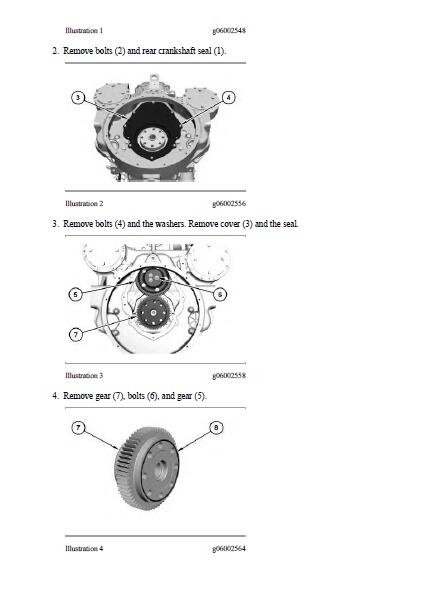 Illustration 1 g06002548

2. Remove bolts (2) and rear crankshaft seal (1).

3

4

Illustration 2 g06002556

3. Remove bolts (4) and the washers. Remove cover (3) and the seal.

5

6

7

Illustration 3 g06002558

4. Remove gear (7), bolts (6), and gear (5).

7

8

Illustration 4 g06002564