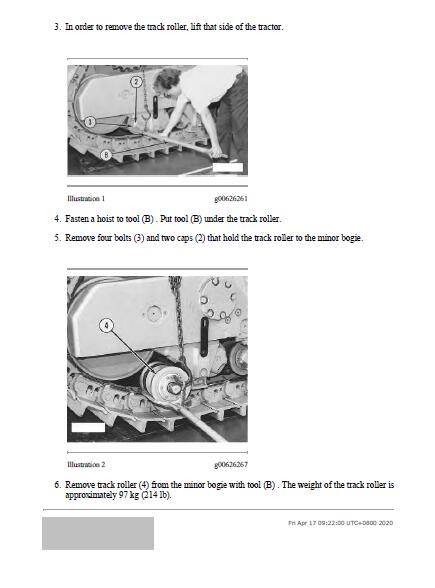 3. In order to remove the track roller, lift that side of the tractor.

2

3

B

Illustration 1

g00626261

4. Fasten a hoist to tool (B) . Put tool (B) under the track roller.

5. Remove four bolts (3) and two caps (2) that hold the track roller to the minor bogie.

4

Illustration 2

g00626267

6. Remove track roller (4) from the minor bogie with tool (B) . The weight of the track roller is approximately 97 kg (214 lb).

Fri Apr 17 09:22:00 UTC+0800 2020