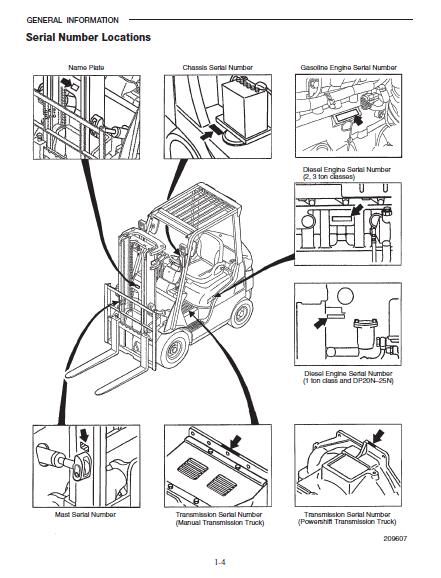 GENERAL INFORMATION

Serial Number Locations

Name Plate

Chassis Serial Number

Gasoline Engine Serial Number

Diesel Engine Serial Number (2, 3 ton classes)

Diesel Engine Serial Number (1 ton class and DP20N–25N)

Mast Serial Number

Transmission Serial Number (Manual Transmission Truck)

Transmission Serial Number (Powershift Transmission Truck)

209607

1-4