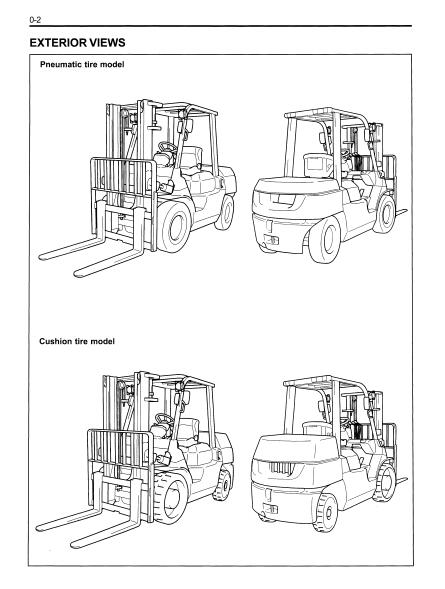 0-2

EXTERIOR VIEWS

Pneumatic tire model

Cushion tire model