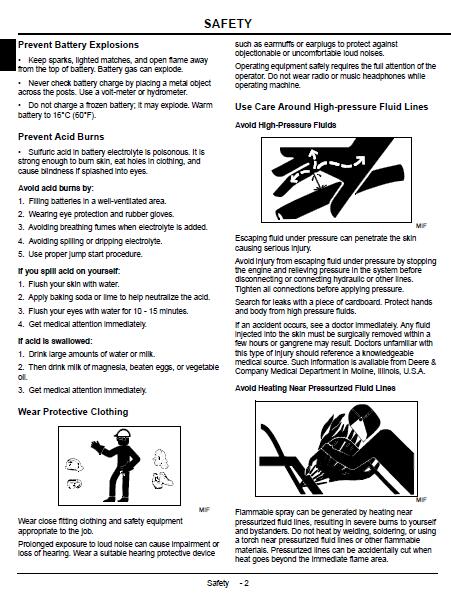 SAFETY

Prevent Battery Explosions

• Keep sparks, lighted matches, and open flame away from the top of battery. Battery gas can explode.

• Never check battery charge by placing a metal object across the posts. Use a volt-meter or hydrometer.

• Do not charge a frozen battery; it may explode. Warm battery to 16°C (60°F).

Prevent Acid Burns

• Sulfuric acid in battery electrolyte is poisonous. It is strong enough to burn skin, eat holes in clothing, and cause blindness if splashed into eyes.

Avoid acid burns by:

1. Filling batteries in a well-ventilated area.
2. Wearing eye protection and rubber gloves.
3. Avoiding breathing fumes when electrolyte is added.
4. Avoiding spilling or dripping electrolyte.
5. Use proper jump start procedure.

If you spill acid on yourself:

1. Flush your skin with water.
2. Apply baking soda or lime to help neutralize the acid.
3. Flush your eyes with water for 10 - 15 minutes.
4. Get medical attention immediately.

If acid is swallowed:

1. Drink large amounts of water or milk.
2. Then drink milk of magnesia, beaten eggs, or vegetable oil.
3. Get medical attention immediately.

Wear Protective Clothing

MIF

Wear close fitting clothing and safety equipment appropriate to the job.

Prolonged exposure to loud noise can cause impairment or loss of hearing. Wear a suitable hearing protective device such as earmuffs or earplugs to protect against objectionable or uncomfortable loud noises.

Operating equipment safely requires the full attention of the operator. Do not wear radio or music headphones while operating machine.

Use Care Around High-pressure Fluid Lines

Avoid High-Pressure Fluids

MIF

Escaping fluid under pressure can penetrate the skin causing serious injury.

Avoid injury from escaping fluid under pressure by stopping the engine and relieving pressure in the system before disconnecting or connecting hydraulic or other lines. Tighten all connections before applying pressure.

Search for leaks with a piece of cardboard. Protect hands and body from high pressure fluids.

If an accident occurs, see a doctor immediately. Any fluid injected into the skin must be surgically removed within a few hours or gangrene may result. Doctors unfamiliar with this type of injury should reference a knowledgeable medical source. Such information is available from Deere & Company Medical Department in Moline, Illinois, U.S.A.

Avoid Heating Near Pressurized Fluid Lines

MIF

Flammable spray can be generated by heating near pressurized fluid lines, resulting in severe burns to yourself and bystanders. Do not heat by welding, soldering, or using a torch near pressurized fluid lines or other flammable materials. Pressurized lines can be accidentally cut when heat goes beyond the immediate flame area.

Safety - 2