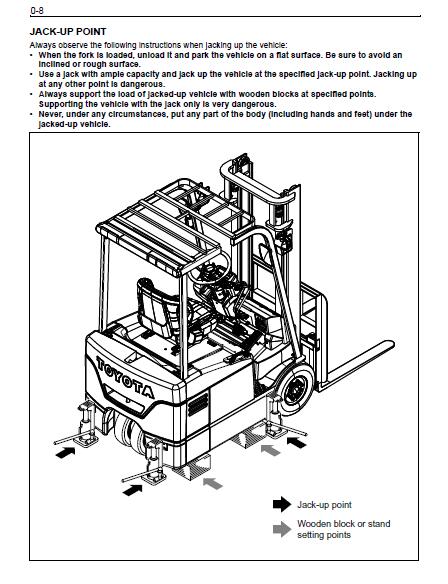 0-8

JACK-UP POINT

Always observe the following instructions when jacking up the vehicle:

• When the fork is loaded, unload it and park the vehicle on a flat surface. Be sure to avoid an inclined or rough surface.
• Use a jack with ample capacity and jack up the vehicle at the specified jack-up point. Jacking up at any other point is dangerous.
• Always support the load of jacked-up vehicle with wooden blocks at specified points. Supporting the vehicle with the jack only is very dangerous.
• Never, under any circumstances, put any part of the body (including hands and feet) under the jacked-up vehicle.

TOYOTA

Jack-up point

Wooden block or stand setting points