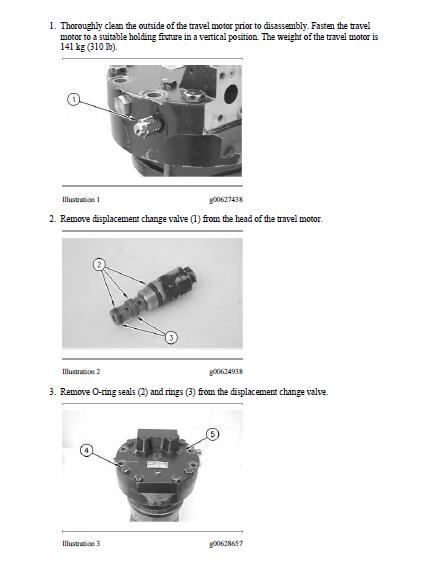 1. Thoroughly clean the outside of the travel motor prior to disassembly. Fasten the travel motor to a suitable holding fixture in a vertical position. The weight of the travel motor is 141 kg (310 lb).

1

Illustration 1 g00627438

2. Remove displacement change valve (1) from the head of the travel motor.

2

3

Illustration 2 g00624938

3. Remove O-ring seals (2) and rings (3) from the displacement change valve.

4

5

Illustration 3 g00628657