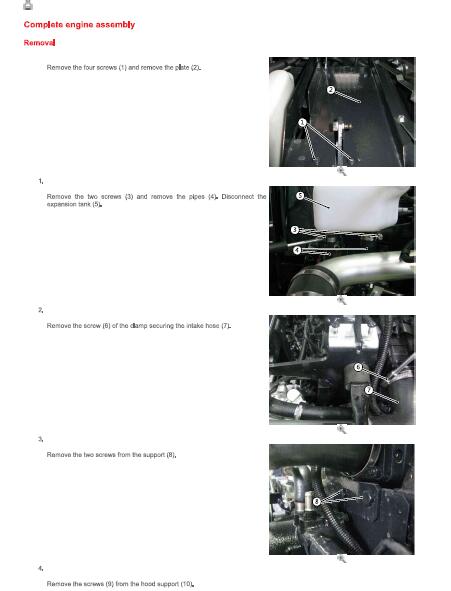 Complete engine assembly

Removal

Remove the four screws (1) and remove the plate (2).

2

1

1.

Remove the two screws (3) and remove the pipes (4). Disconnect the expansion tank (5).

5

3

4

2.

Remove the screw (6) of the clamp securing the intake hose (7).

6

7

3.

Remove the two screws from the support (8).

8

4.

Remove the screws (9) from the hood support (10).