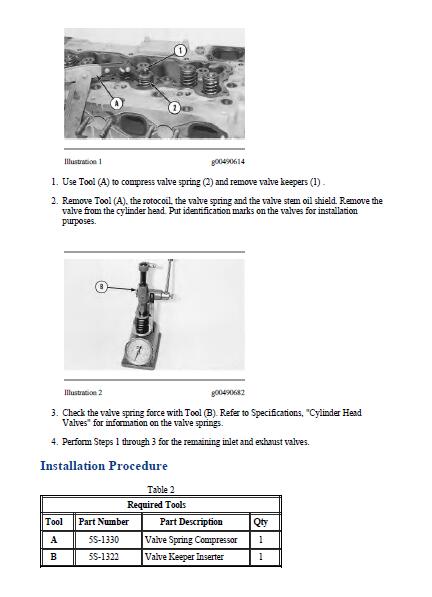 1

A

2

Illustration 1 g00490614

1. Use Tool (A) to compress valve spring (2) and remove valve keepers (1) .

2. Remove Tool (A), the rotocoil, the valve spring and the valve stem oil shield. Remove the valve from the cylinder head. Put identification marks on the valves for installation purposes.

B

Illustration 2 g00490682

3. Check the valve spring force with Tool (B). Refer to Specifications, "Cylinder Head Valves" for information on the valve springs.

4. Perform Steps 1 through 3 for the remaining inlet and exhaust valves.

Installation Procedure

Table 2

| Required Tools | | | |
|---|---|---|---|
| Tool | Part Number | Part Description | Qty |
| A | 5S-1330 | Valve Spring Compressor | 1 |
| B | 5S-1322 | Valve Keeper Inserter | 1 |