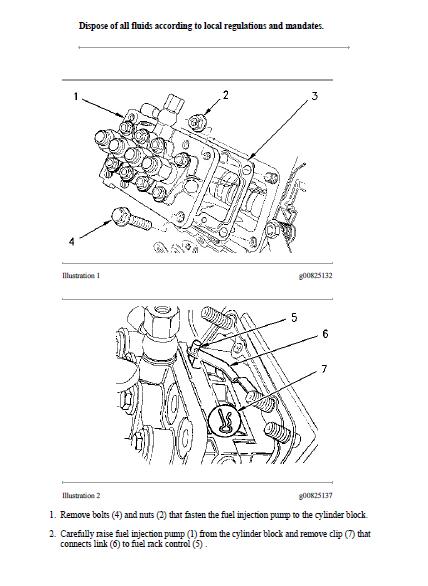 Dispose of all fluids according to local regulations and mandates.

1
2
3
4

Illustration 1 g00825132

5
6
7

Illustration 2 g00825137

1. Remove bolts (4) and nuts (2) that fasten the fuel injection pump to the cylinder block.

2. Carefully raise fuel injection pump (1) from the cylinder block and remove clip (7) that connects link (6) to fuel rack control (5) .