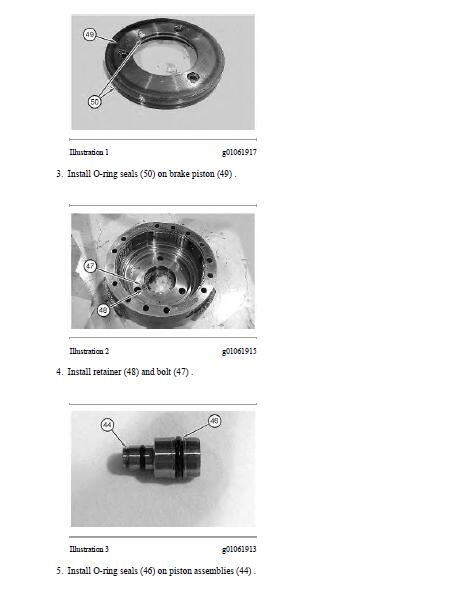 49

50

Illustration 1 g01061917

3. Install O-ring seals (50) on brake piston (49) .

47

48

Illustration 2 g01061915

4. Install retainer (48) and bolt (47) .

44

46

Illustration 3 g01061913

5. Install O-ring seals (46) on piston assemblies (44) .