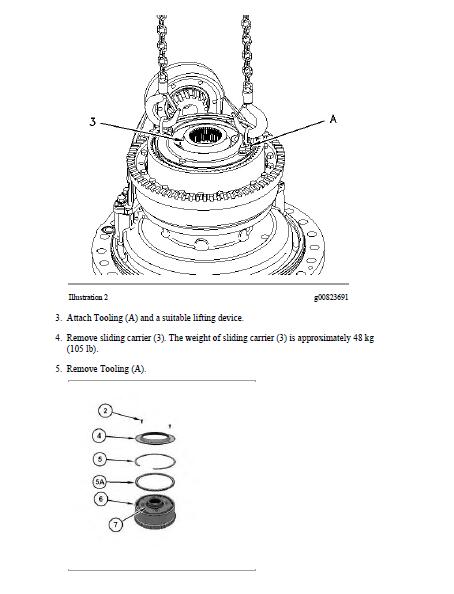 3

A

Illustration 2

g00823691

3. Attach Tooling (A) and a suitable lifting device.

4. Remove sliding carrier (3). The weight of sliding carrier (3) is approximately 48 kg (105 lb).

5. Remove Tooling (A).

2

4

5

5A

6

7