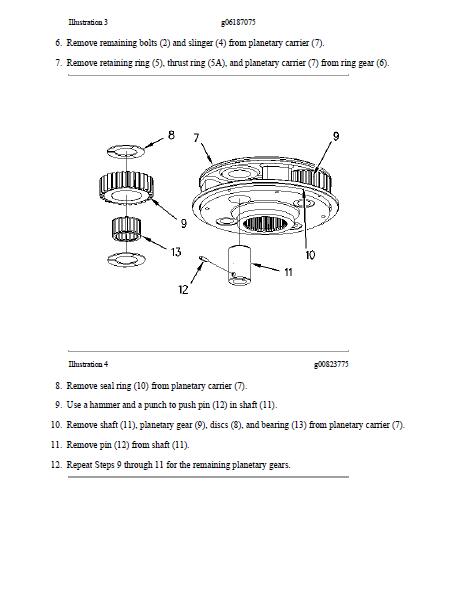 Illustration 3 g06187075

6. Remove remaining bolts (2) and slinger (4) from planetary carrier (7).

7. Remove retaining ring (5), thrust ring (5A), and planetary carrier (7) from ring gear (6).

8
7
9
9
13
10
11
12

Illustration 4 g00823775

8. Remove seal ring (10) from planetary carrier (7).

9. Use a hammer and a punch to push pin (12) in shaft (11).

10. Remove shaft (11), planetary gear (9), discs (8), and bearing (13) from planetary carrier (7).

11. Remove pin (12) from shaft (11).

12. Repeat Steps 9 through 11 for the remaining planetary gears.