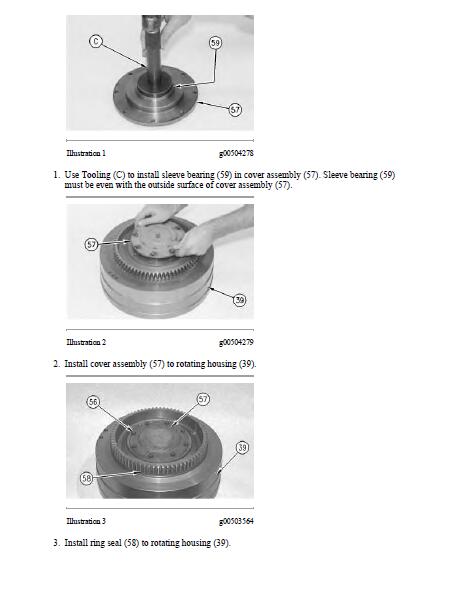 C

59

57

Illustration 1

g00504278

1. Use Tooling (C) to install sleeve bearing (59) in cover assembly (57). Sleeve bearing (59) must be even with the outside surface of cover assembly (57).

57

39

Illustration 2

g00504279

2. Install cover assembly (57) to rotating housing (39).

56

57

39

58

Illustration 3

g00503564

3. Install ring seal (58) to rotating housing (39).