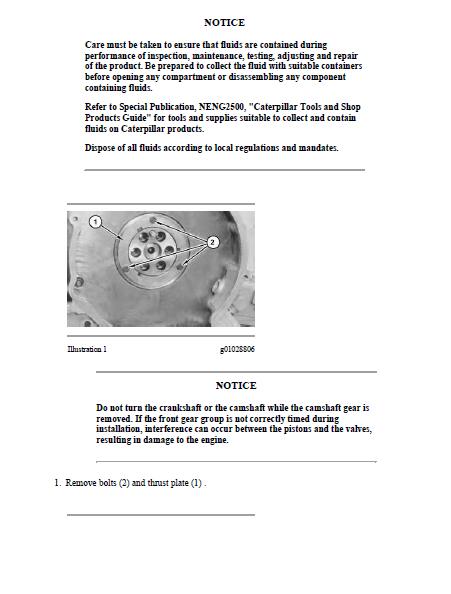 NOTICE

Care must be taken to ensure that fluids are contained during performance of inspection, maintenance, testing, adjusting and repair of the product. Be prepared to collect the fluid with suitable containers before opening any compartment or disassembling any component containing fluids.

Refer to Special Publication, NENG2500, "Caterpillar Tools and Shop Products Guide" for tools and supplies suitable to collect and contain fluids on Caterpillar products.

Dispose of all fluids according to local regulations and mandates.

1

2

Illustration 1

g01028806

NOTICE

Do not turn the crankshaft or the camshaft while the camshaft gear is removed. If the front gear group is not correctly timed during installation, interference can occur between the pistons and the valves, resulting in damage to the engine.

1. Remove bolts (2) and thrust plate (1) .