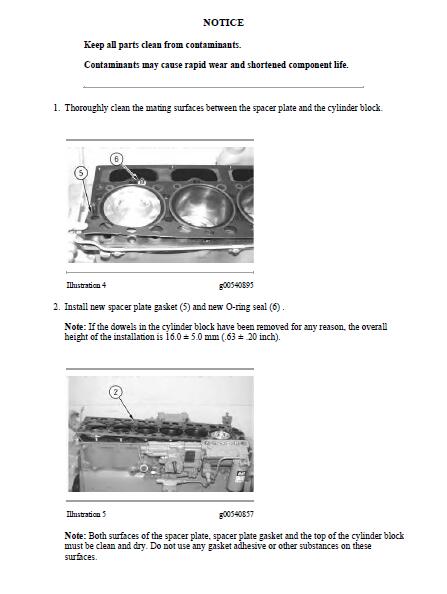 NOTICE

Keep all parts clean from contaminants.

Contaminants may cause rapid wear and shortened component life.

1. Thoroughly clean the mating surfaces between the spacer plate and the cylinder block.

6

5

Illustration 4

g00540895

2. Install new spacer plate gasket (5) and new O-ring seal (6) .

Note: If the dowels in the cylinder block have been removed for any reason, the overall height of the installation is 16.0 ± 5.0 mm (.63 ± .20 inch).

2

Illustration 5

g00540857

Note: Both surfaces of the spacer plate, spacer plate gasket and the top of the cylinder block must be clean and dry. Do not use any gasket adhesive or other substances on these surfaces.