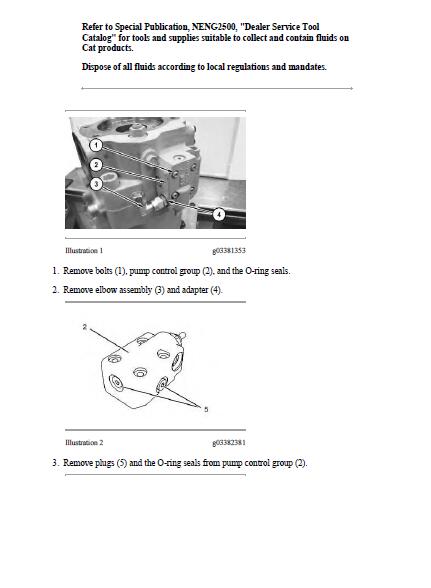 Refer to Special Publication, NENG2500, "Dealer Service Tool Catalog" for tools and supplies suitable to collect and contain fluids on Cat products.

Dispose of all fluids according to local regulations and mandates.

1
2
3
4

Illustration 1 g03381353

1. Remove bolts (1), pump control group (2), and the O-ring seals.

2. Remove elbow assembly (3) and adapter (4).

2
5

Illustration 2 g03382381

3. Remove plugs (5) and the O-ring seals from pump control group (2).