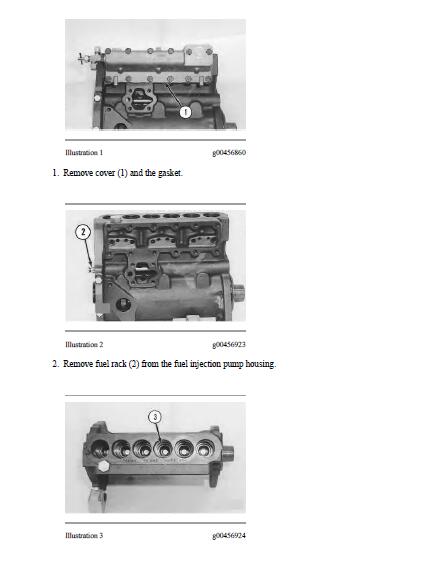 1

Illustration 1 g00456860

1. Remove cover (1) and the gasket.

2

Illustration 2 g00456923

2. Remove fuel rack (2) from the fuel injection pump housing.

3

Illustration 3 g00456924