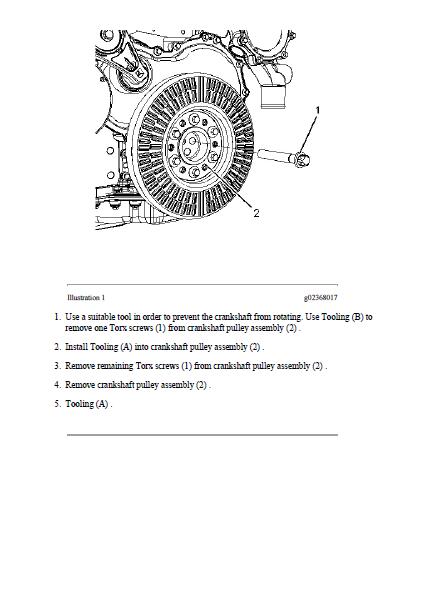 1

2

Illustration 1

g02368017

1. Use a suitable tool in order to prevent the crankshaft from rotating. Use Tooling (B) to remove one Torx screws (1) from crankshaft pulley assembly (2) .

2. Install Tooling (A) into crankshaft pulley assembly (2) .

3. Remove remaining Torx screws (1) from crankshaft pulley assembly (2) .

4. Remove crankshaft pulley assembly (2) .

5. Tooling (A) .