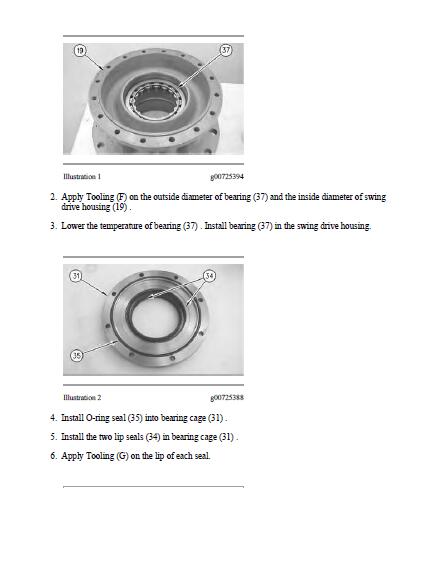 19

37

Illustration 1

g00725394

2. Apply Tooling (F) on the outside diameter of bearing (37) and the inside diameter of swing drive housing (19) .

3. Lower the temperature of bearing (37) . Install bearing (37) in the swing drive housing.

31

34

35

Illustration 2

g00725388

4. Install O-ring seal (35) into bearing cage (31) .

5. Install the two lip seals (34) in bearing cage (31) .

6. Apply Tooling (G) on the lip of each seal.