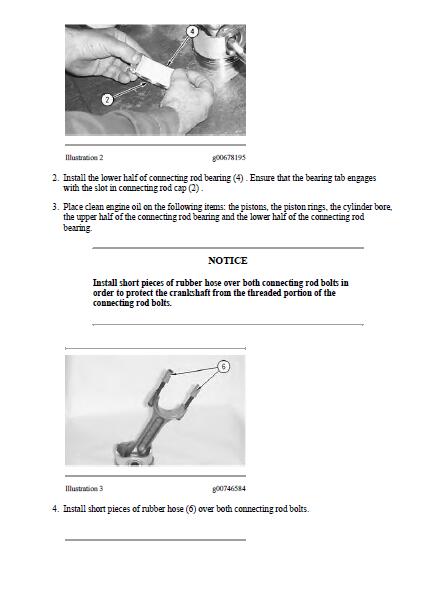 4

2

Illustration 2 g00678195

2. Install the lower half of connecting rod bearing (4) . Ensure that the bearing tab engages with the slot in connecting rod cap (2) .

3. Place clean engine oil on the following items: the pistons, the piston rings, the cylinder bore, the upper half of the connecting rod bearing and the lower half of the connecting rod bearing.

NOTICE

Install short pieces of rubber hose over both connecting rod bolts in order to protect the crankshaft from the threaded portion of the connecting rod bolts.

6

Illustration 3 g00746584

4. Install short pieces of rubber hose (6) over both connecting rod bolts.