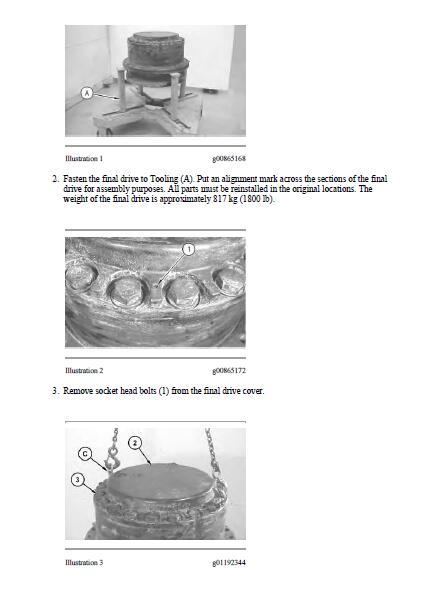 A

Illustration 1 g00865168

2. Fasten the final drive to Tooling (A). Put an alignment mark across the sections of the final drive for assembly purposes. All parts must be reinstalled in the original locations. The weight of the final drive is approximately 817 kg (1800 lb).

1

Illustration 2 g00865172

3. Remove socket head bolts (1) from the final drive cover.

C

2

3

Illustration 3 g01192344