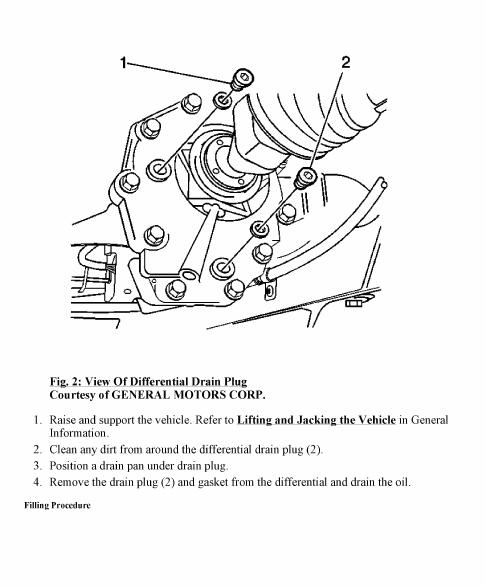 1

2

Fig. 2: View Of Differential Drain Plug
Courtesy of GENERAL MOTORS CORP.

1. Raise and support the vehicle. Refer to Lifting and Jacking the Vehicle in General Information.
2. Clean any dirt from around the differential drain plug (2).
3. Position a drain pan under drain plug.
4. Remove the drain plug (2) and gasket from the differential and drain the oil.

Filling Procedure